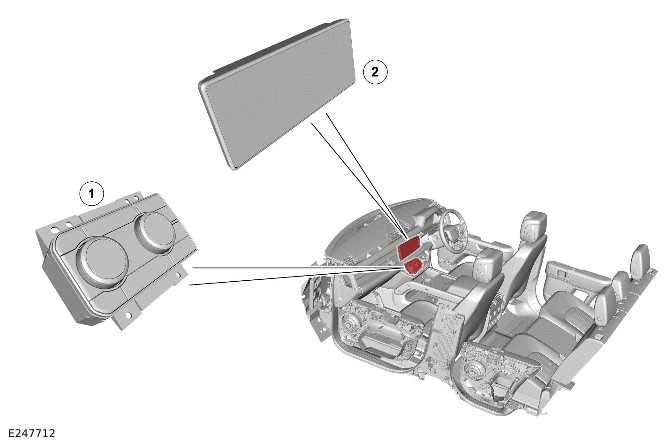 2
1
E247712